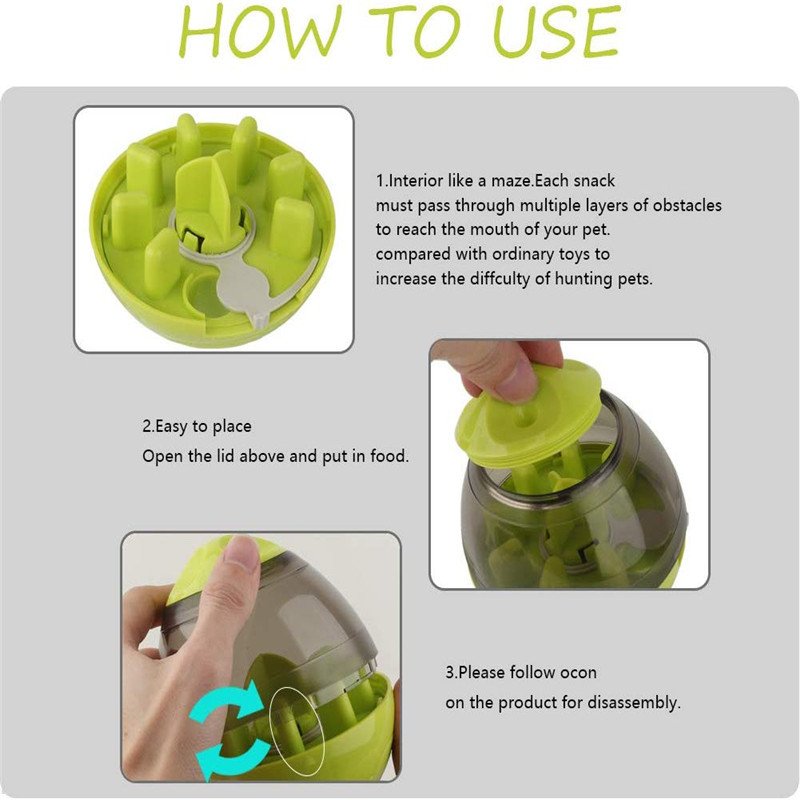 HOW TO USE

1.Interior like a maze.Each snack must pass through multiple layers of obstacles to reach the mouth of your pet. compared with ordinary toys to increase the diffculty of hunting pets.

2.Easy to place
Open the lid above and put in food.

3.Please follow ocon on the product for disassembly.